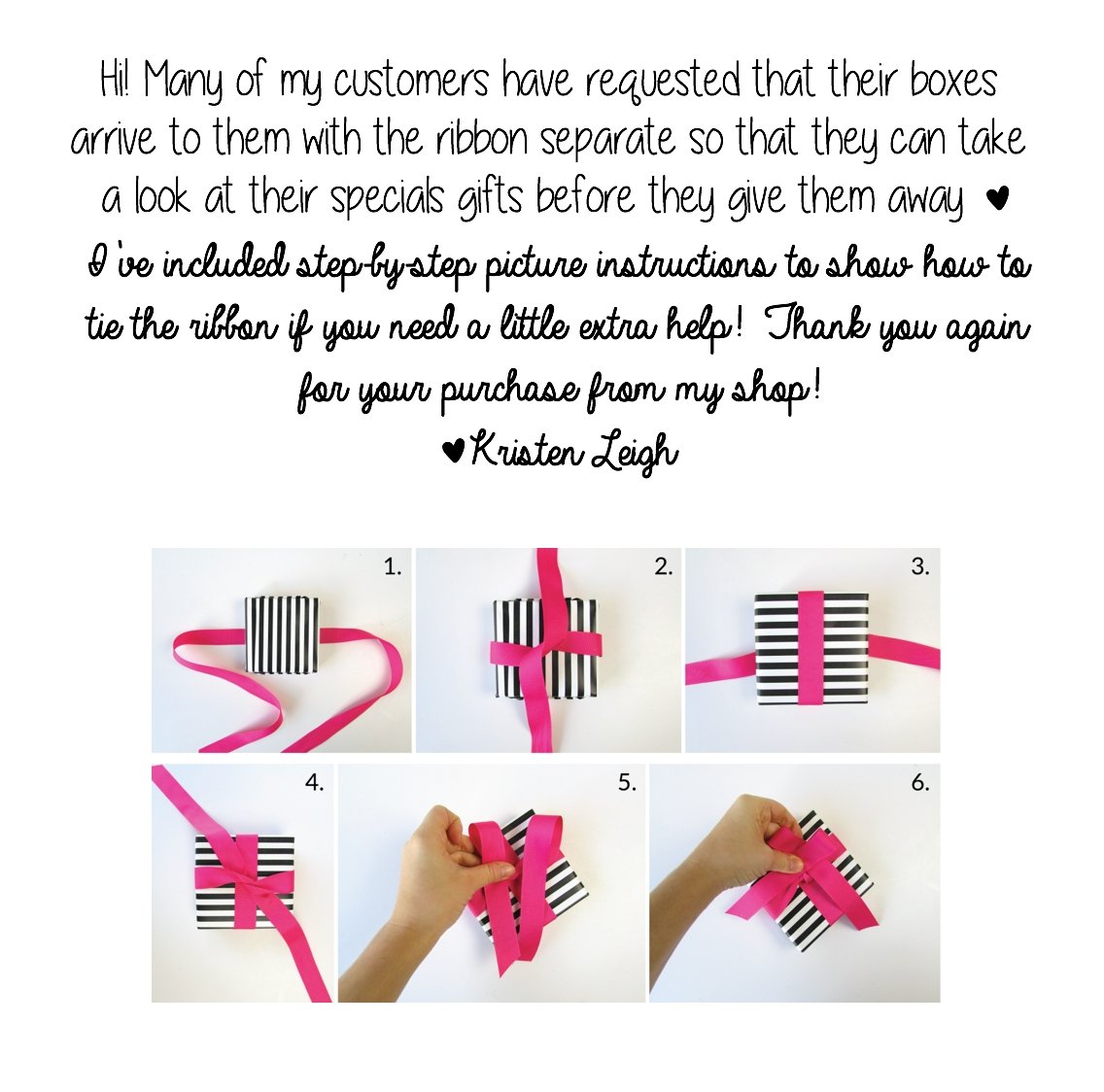 Hi! Many of my customers have requested that their boxes arrive to them with the ribbon separate so that they can take a look at their specials gifts before they give them away ♥
I've included step-by-step picture instructions to show how to tie the ribbon if you need a little extra help! Thank you again for your purchase from my shop!
♥Kristen Leigh

1.

2.

3.

4.

5.

6.