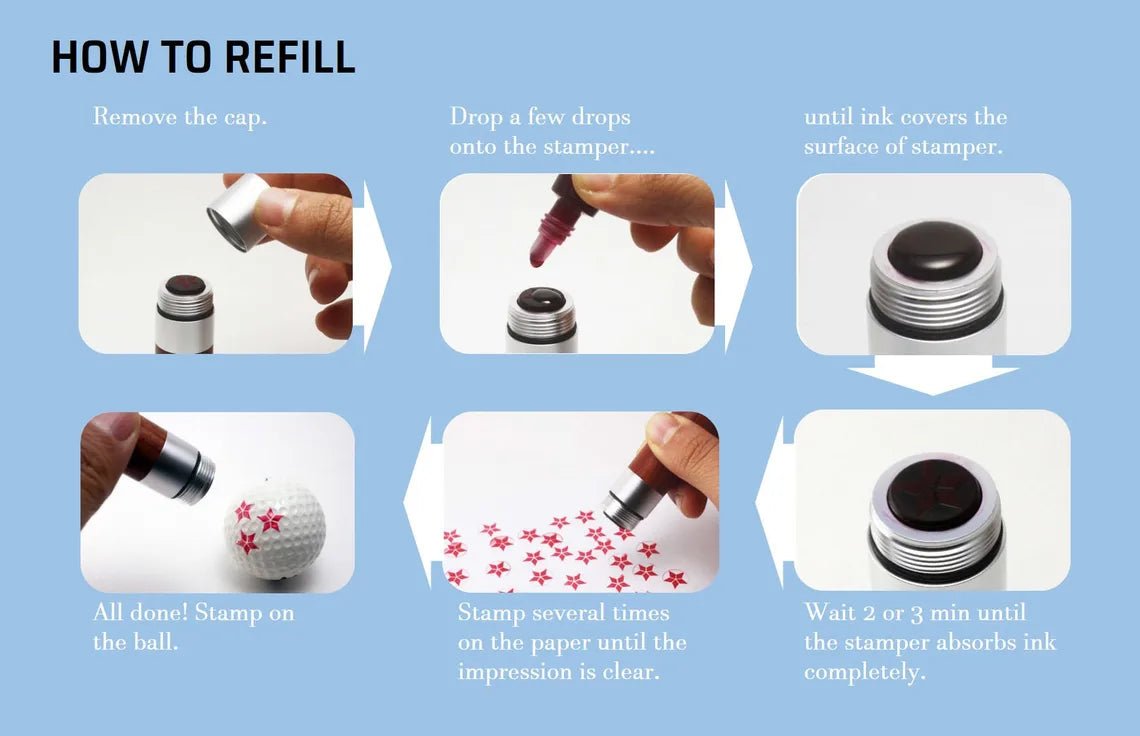 HOW TO REFILL

Remove the cap.

Drop a few drops onto the stamper....

until ink covers the surface of stamper.

Wait 2 or 3 min until the stamper absorbs ink completely.

Stamp several times on the paper until the impression is clear.

All done! Stamp on the ball.