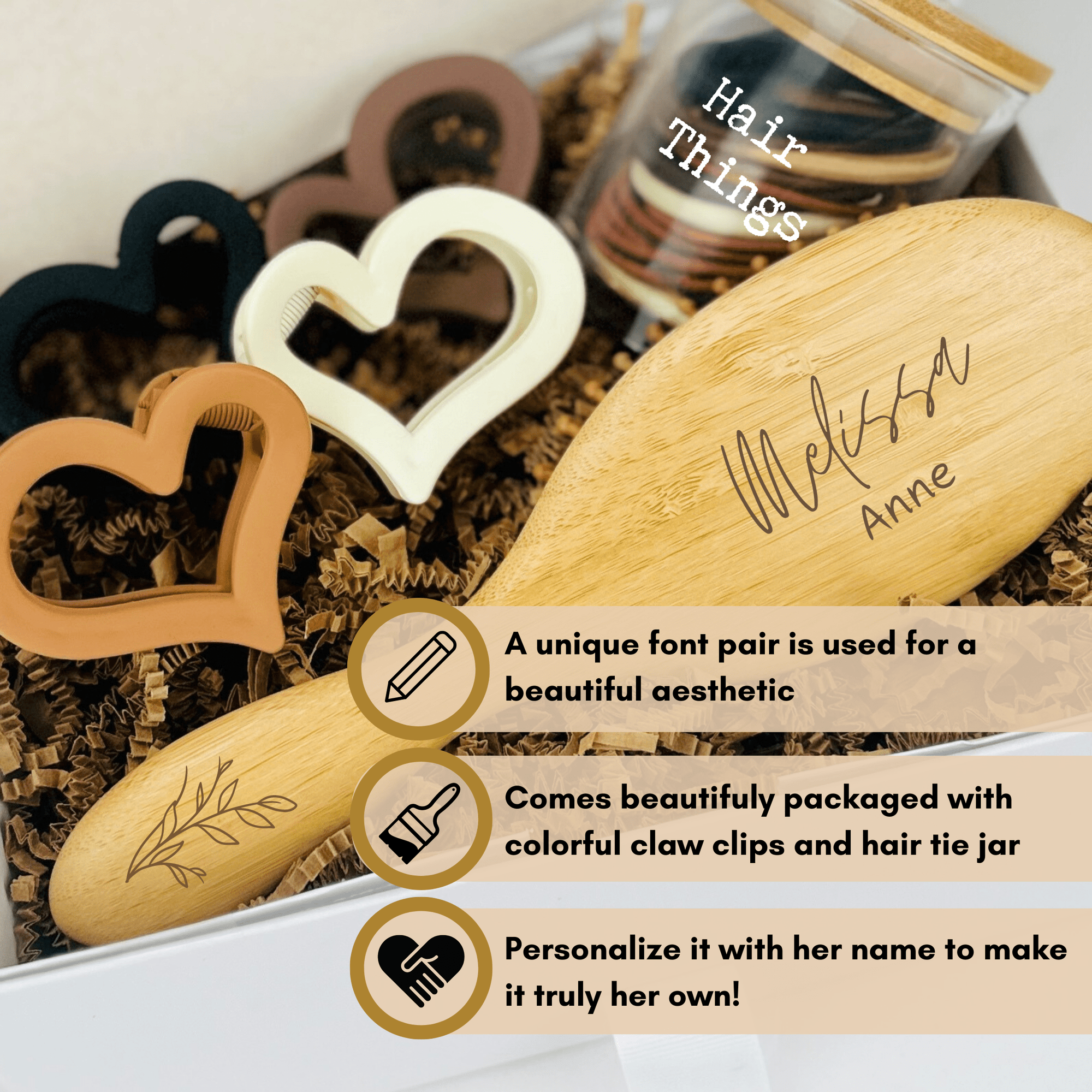 Hair Things

Melissa
Anne

A unique font pair is used for a beautiful aesthetic

Comes beautifuly packaged with colorful claw clips and hair tie jar

Personalize it with her name to make it truly her own!