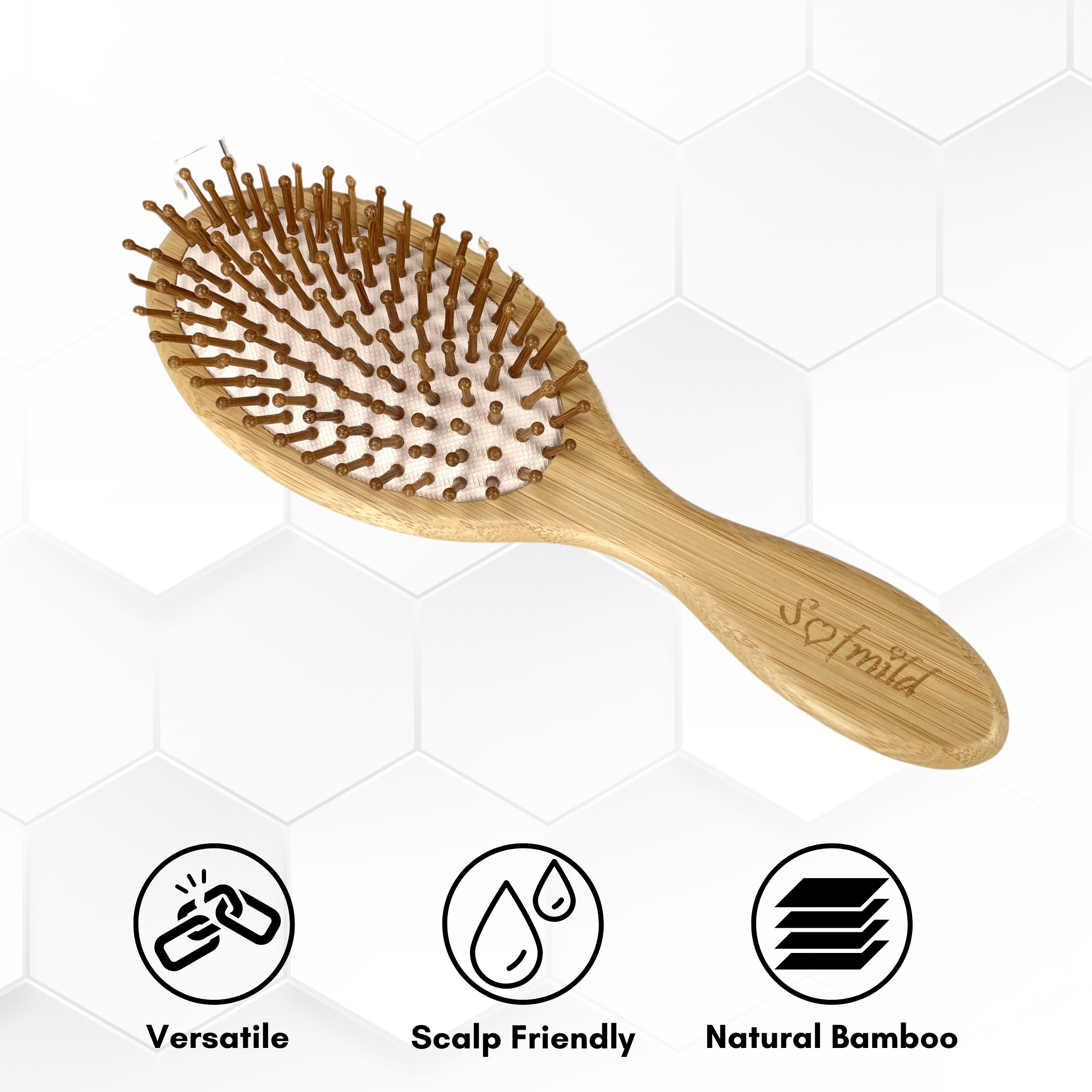 Sofmild

Versatile

Scalp Friendly

Natural Bamboo