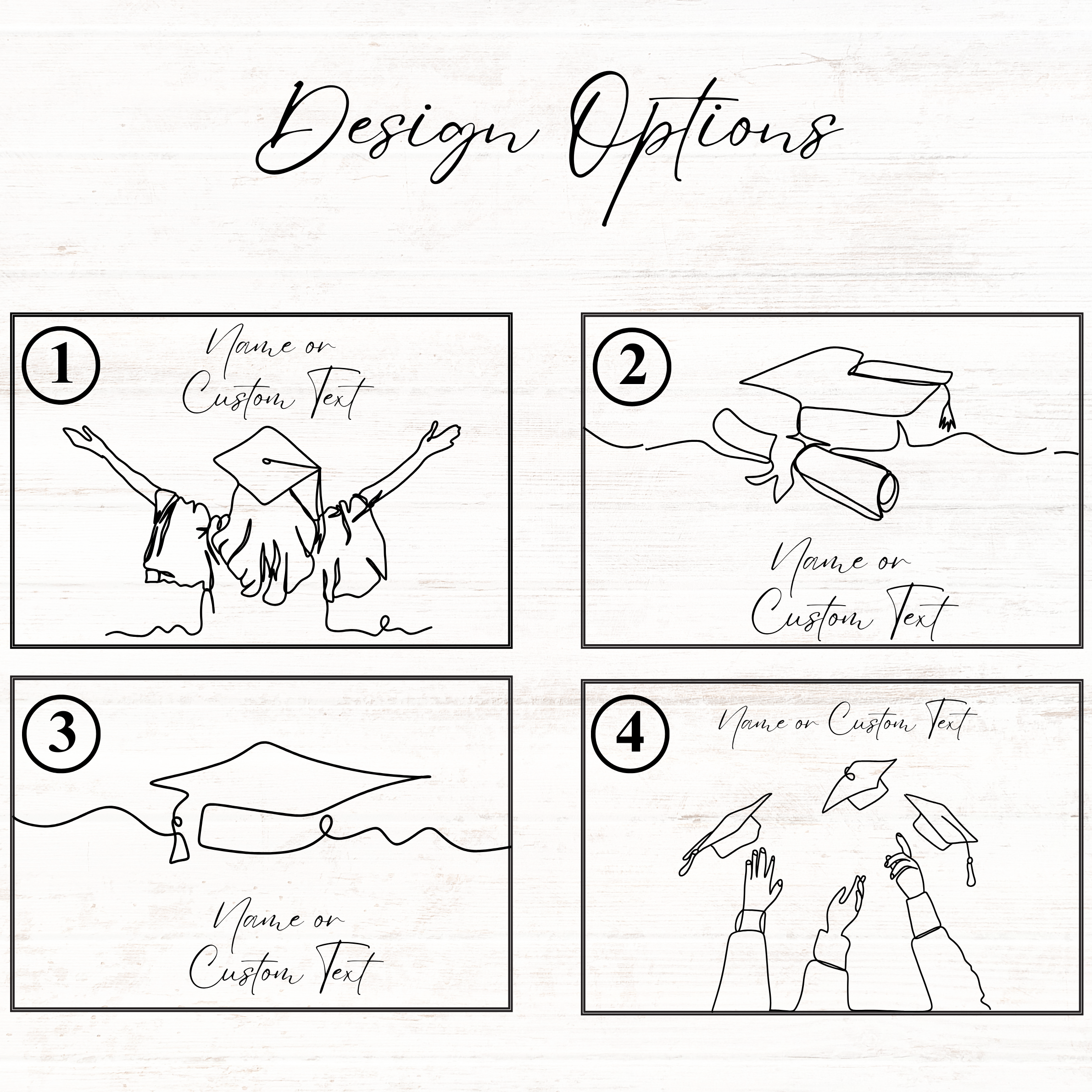 Design Options

1

Name or Custom Text

2

Name or Custom Text

3

Name or Custom Text

4

Name or Custom Text